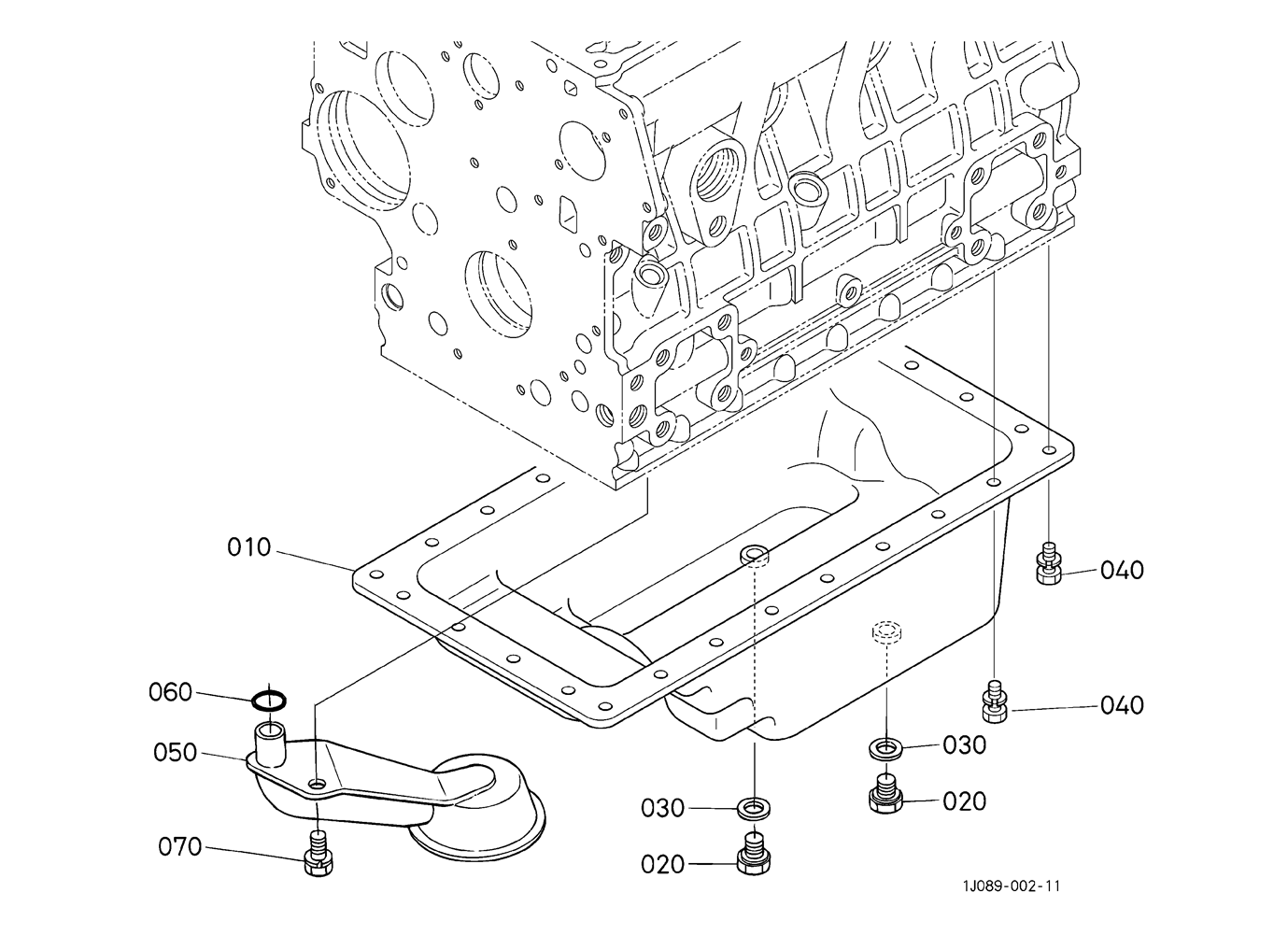 010
040
060
040
050
030
030
020
070
020
1J089-002-11